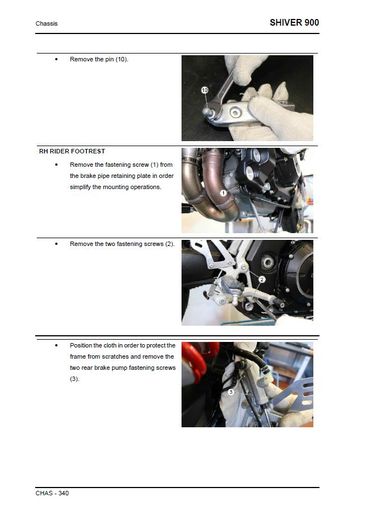 Chassis

SHIVER 900

• Remove the pin (10).

10

RH RIDER FOOTREST

• Remove the fastening screw (1) from the brake pipe retaining plate in order simplify the mounting operations.

1

• Remove the two fastening screws (2).

2

• Position the cloth in order to protect the frame from scratches and remove the two rear brake pump fastening screws (3).

3

CHAS - 340