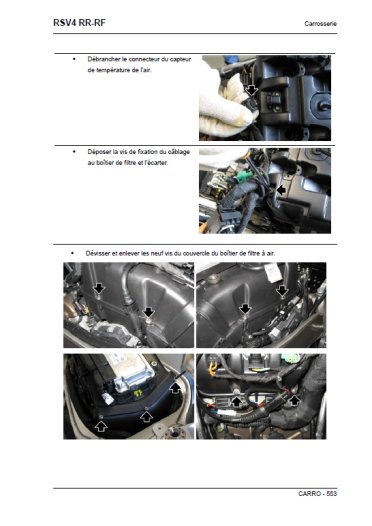 RSV4 RR-RF

Carrosserie

• Débrancher le connecteur du capteur de température de l'air.

• Déposer la vis de fixation du câblage au boîtier de filtre et l'écarter.

• Dévisser et enlever les neuf vis du couvercle du boîtier de filtre à air.

CARRO - 553