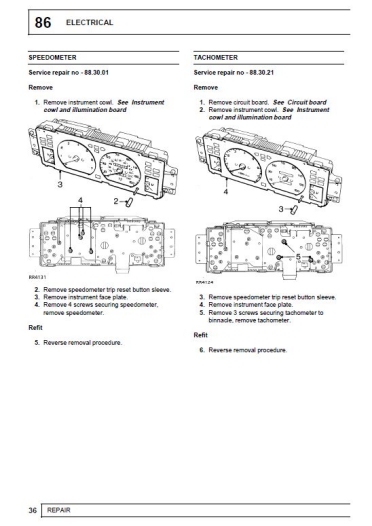 86 ELECTRICAL

SPEEDOMETER

Service repair no - 88.30.01

Remove

1. Remove instrument cowl. See Instrument cowl and illumination board

3

4

2

RR4131

2. Remove speedometer trip reset button sleeve.
3. Remove instrument face plate.
4. Remove 4 screws securing speedometer, remove speedometer.

Refit

5. Reverse removal procedure.

TACHOMETER

Service repair no - 88.30.21

Remove

1. Remove circuit board. See Circuit board
2. Remove instrument cowl. See Instrument cowl and illumination board

4

3

5

RR4124

3. Remove speedometer trip reset button sleeve.
4. Remove instrument face plate.
5. Remove 3 screws securing tachometer to binnacle, remove tachometer.

Refit

6. Reverse removal procedure.

36 REPAIR